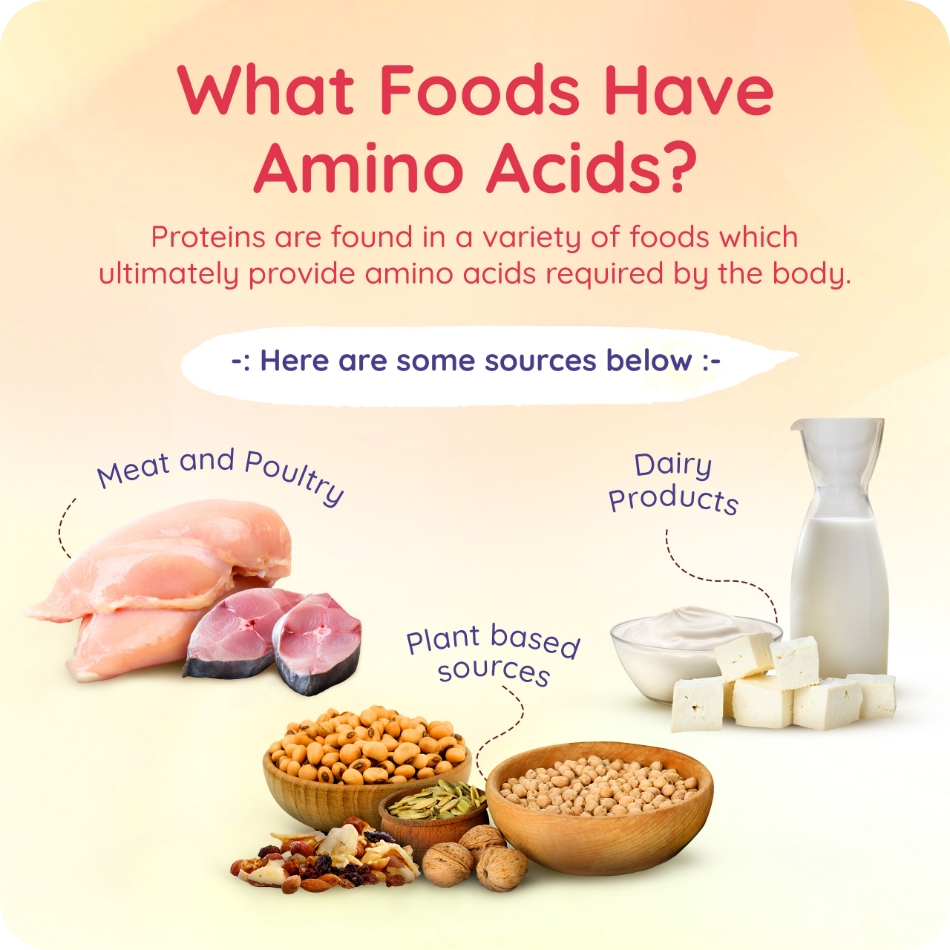 What Foods Have Amino Acids?

Proteins are found in a variety of foods which ultimately provide amino acids required by the body.

-: Here are some sources below :-

Meat and Poultry

Dairy Products

Plant based sources