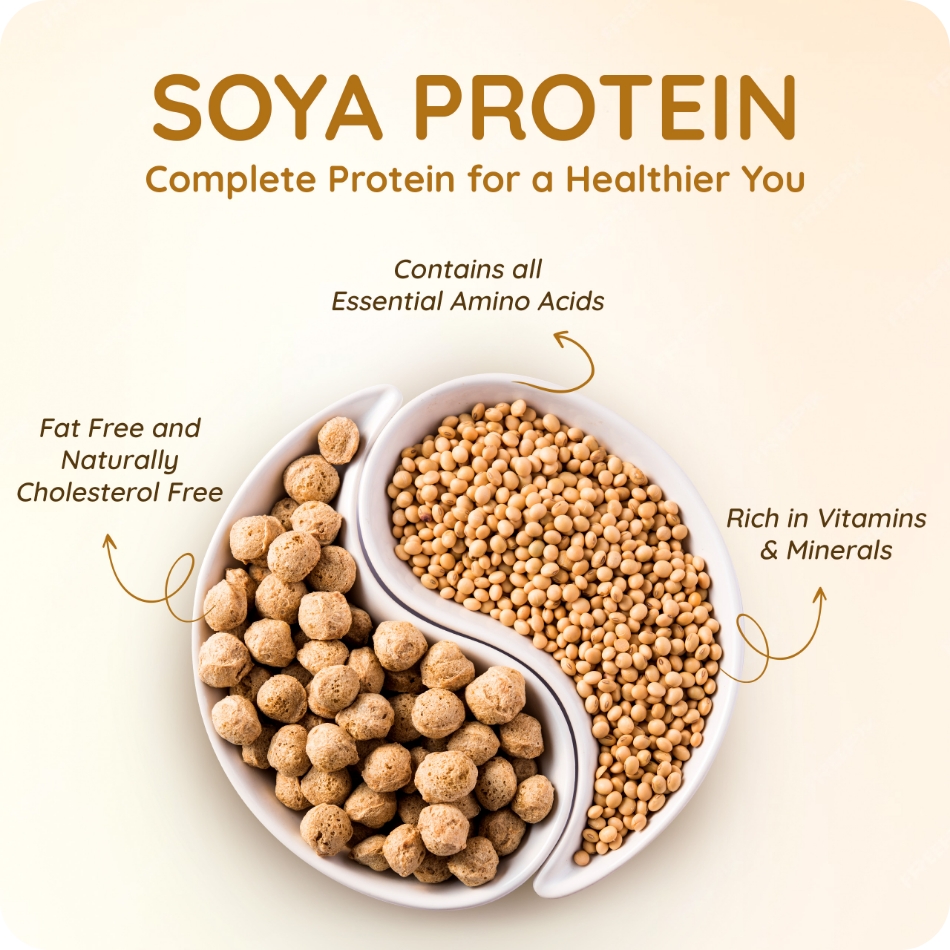 SOYA PROTEIN
Complete Protein for a Healthier You

Contains all
Essential Amino Acids

Fat Free and
Naturally
Cholesterol Free

Rich in Vitamins
& Minerals